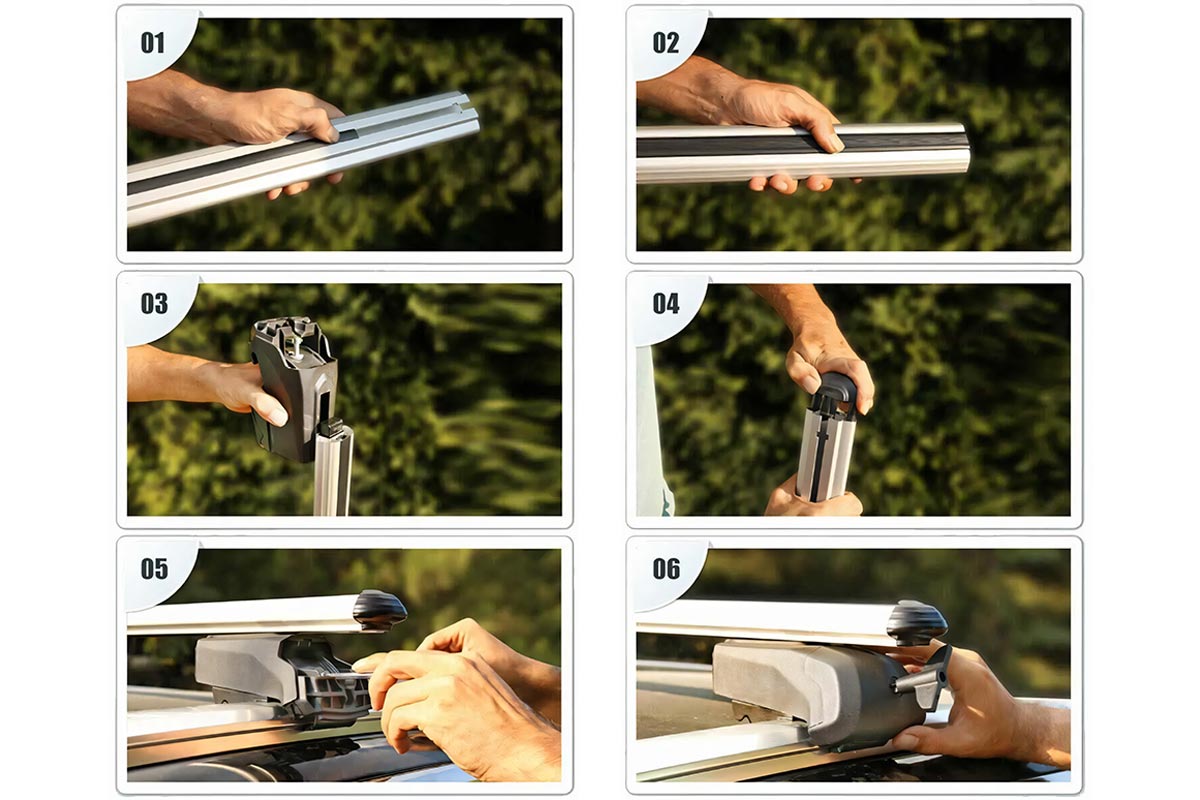 01

02

03

04

05

06