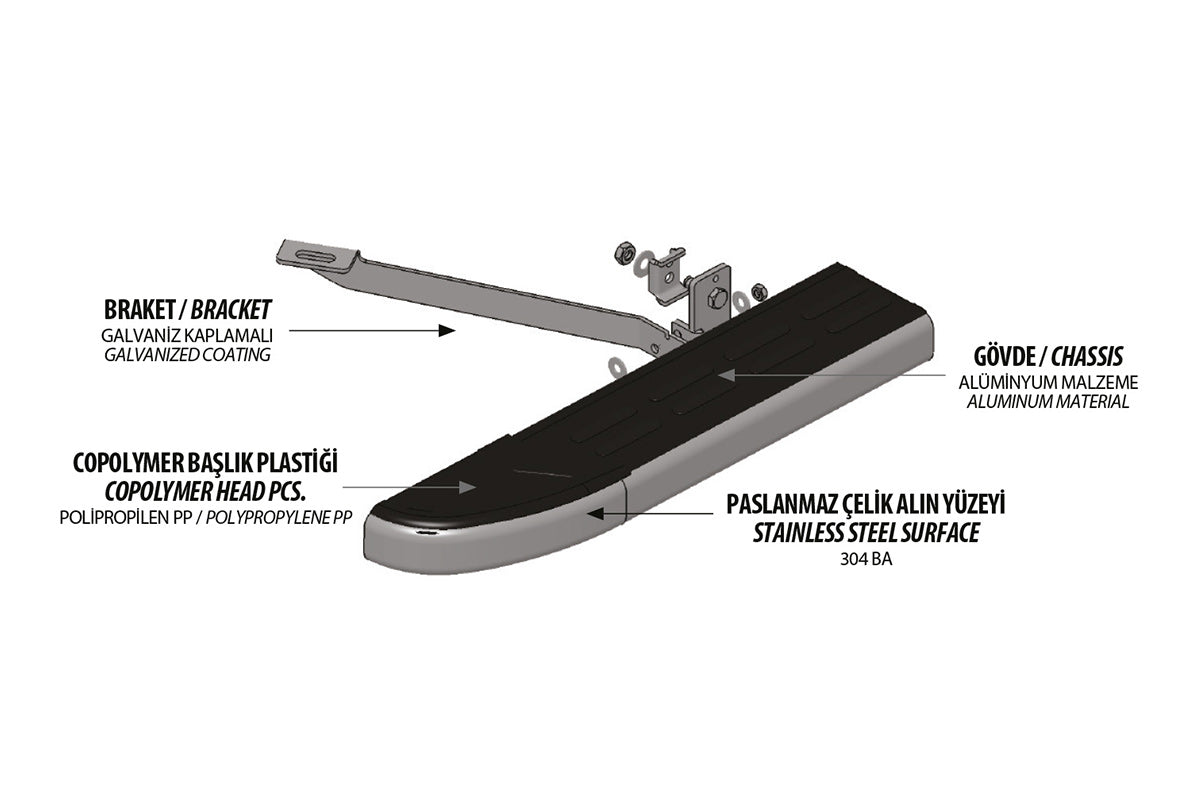 BRAKET / BRACKET
GALVANİZ KAPLAMALI
GALVANIZED COATING

GÖVDE / CHASSIS
ALÜMİNYUM MALZEME
ALUMINUM MATERIAL

COPOLYMER BAŞLIK PLASTİĞİ
COPOLYMER HEAD PCS.
POLİPROPİLEN PP / POLYPROPYLENE PP

PASLANMAZ ÇELİK ALIN YÜZEYİ
STAINLESS STEEL SURFACE
304 BA